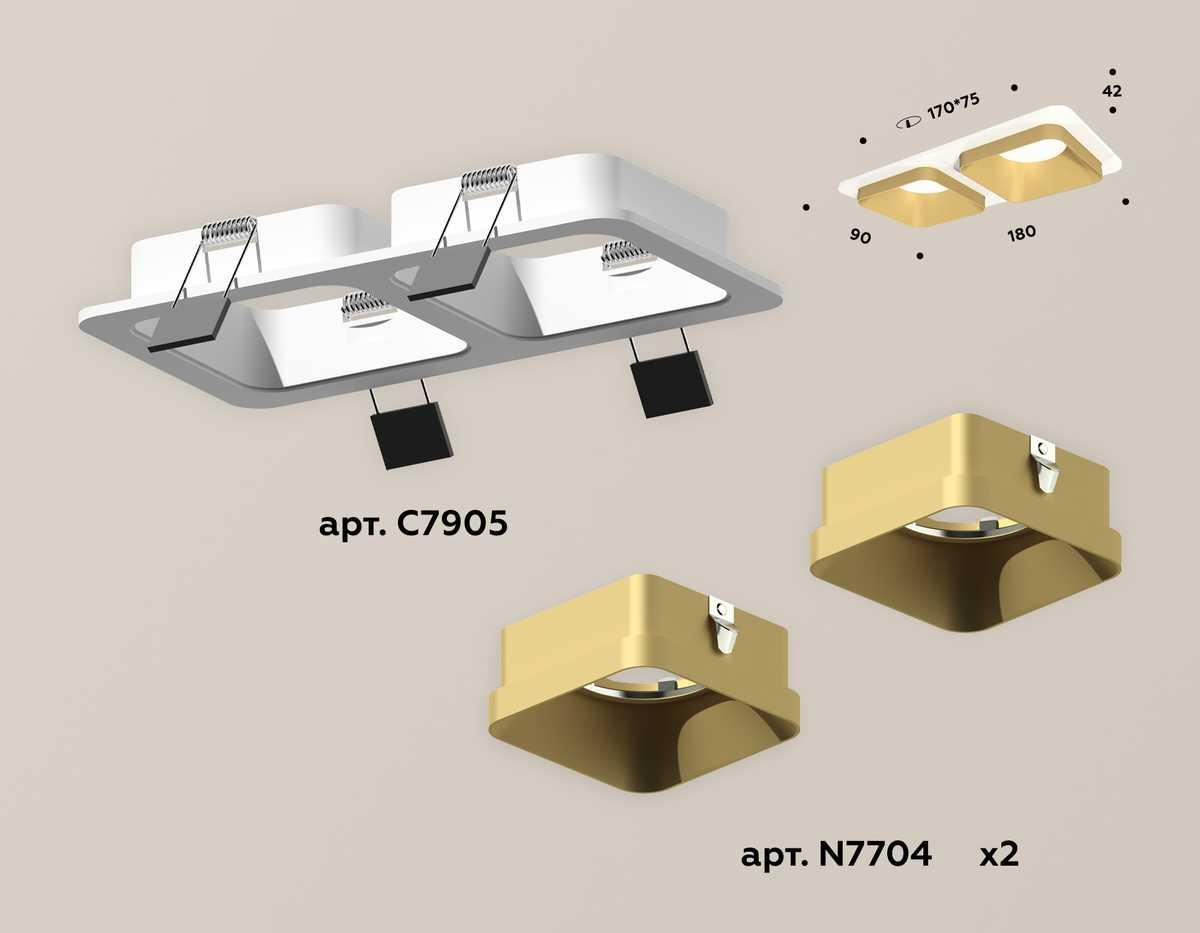 170*75
42
90
180
арт. C7905
арт. N7704 x2