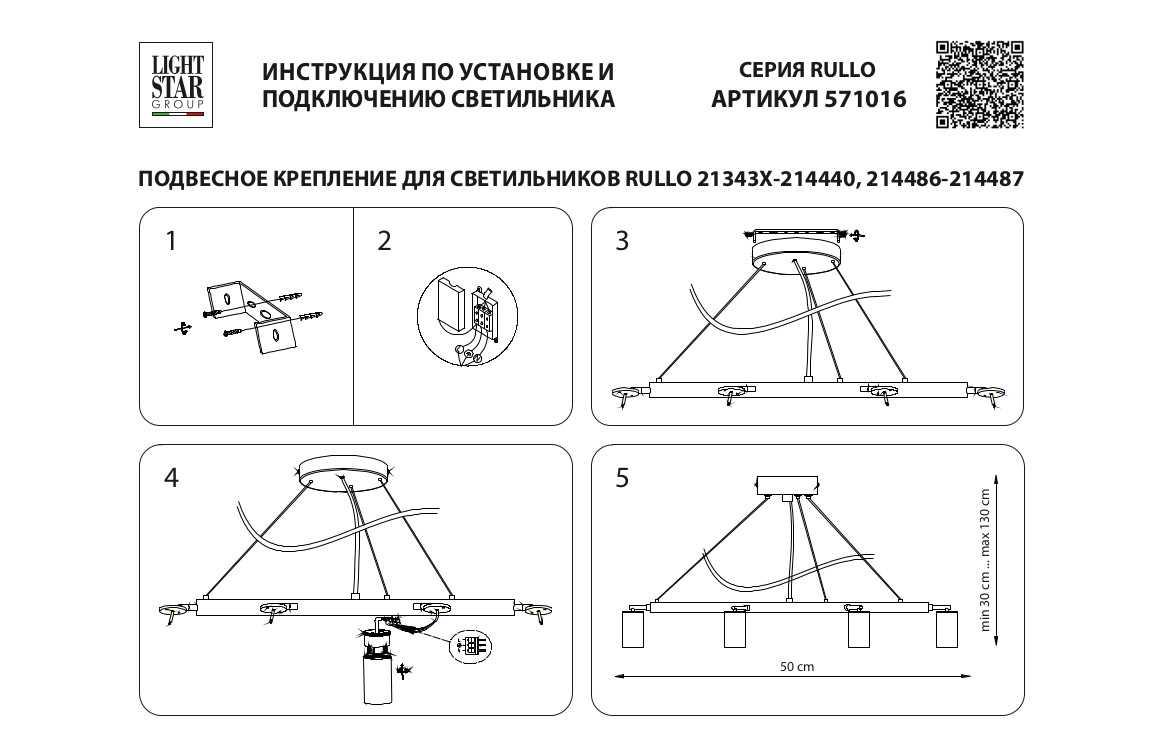 LIGHT STAR GROUP

ИНСТРУКЦИЯ ПО УСТАНОВКЕ И ПОДКЛЮЧЕНИЮ СВЕТИЛЬНИКА

СЕРИЯ RULLO
АРТИКУЛ 571016

ПОДВЕСНОЕ КРЕПЛЕНИЕ ДЛЯ СВЕТИЛЬНИКОВ RULLO 21343X-214440, 214486-214487

1

2

3

4

5

min 30 cm ... max 130 cm

50 cm