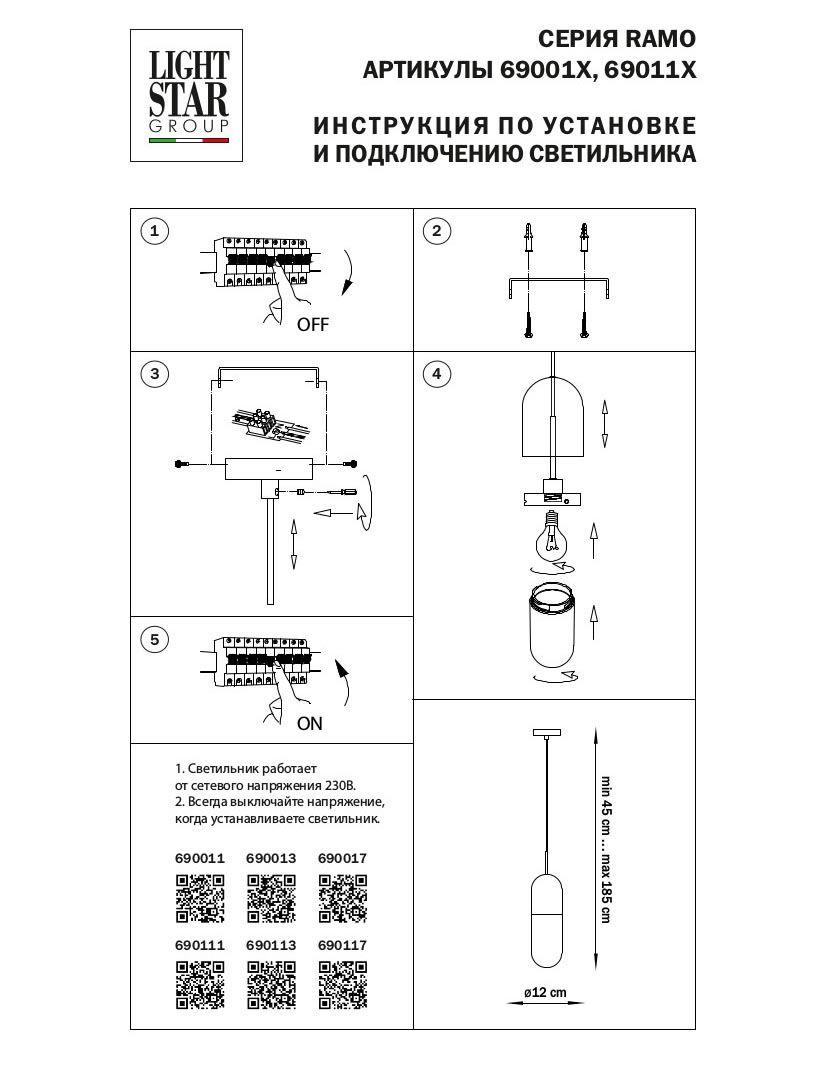 LIGHT STAR GROUP

СЕРИЯ RAMO
АРТИКУЛЫ 69001X, 69011X

ИНСТРУКЦИЯ ПО УСТАНОВКЕ
И ПОДКЛЮЧЕНИЮ СВЕТИЛЬНИКА

1

OFF

2

3

4

5

ON

1. Светильник работает от сетевого напряжения 230В.
2. Всегда выключайте напряжение, когда устанавливаете светильник.

690011 690013 690017

690111 690113 690117

min 45 cm ... max 185 cm

ø12 cm