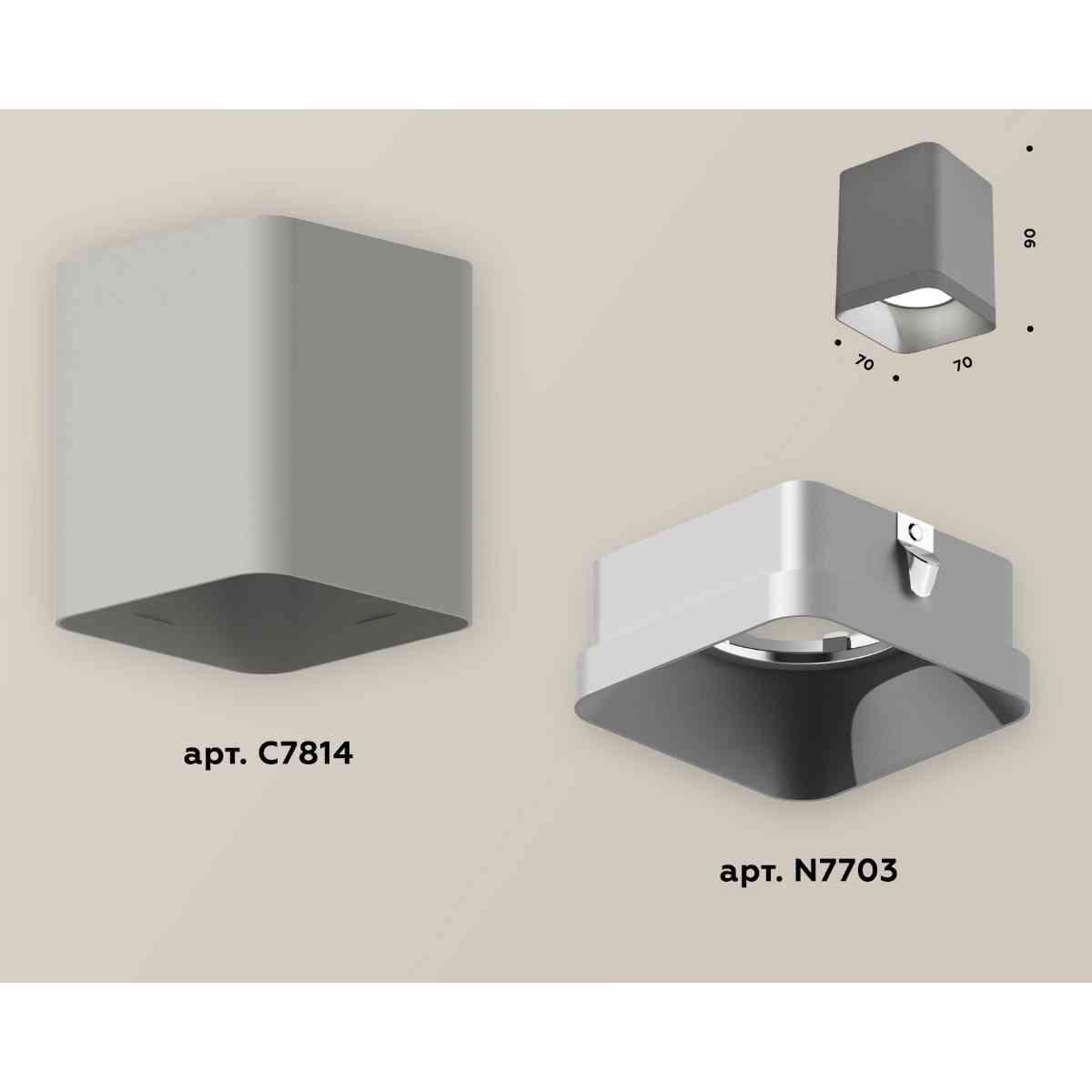 90

70

70

арт. C7814

арт. N7703