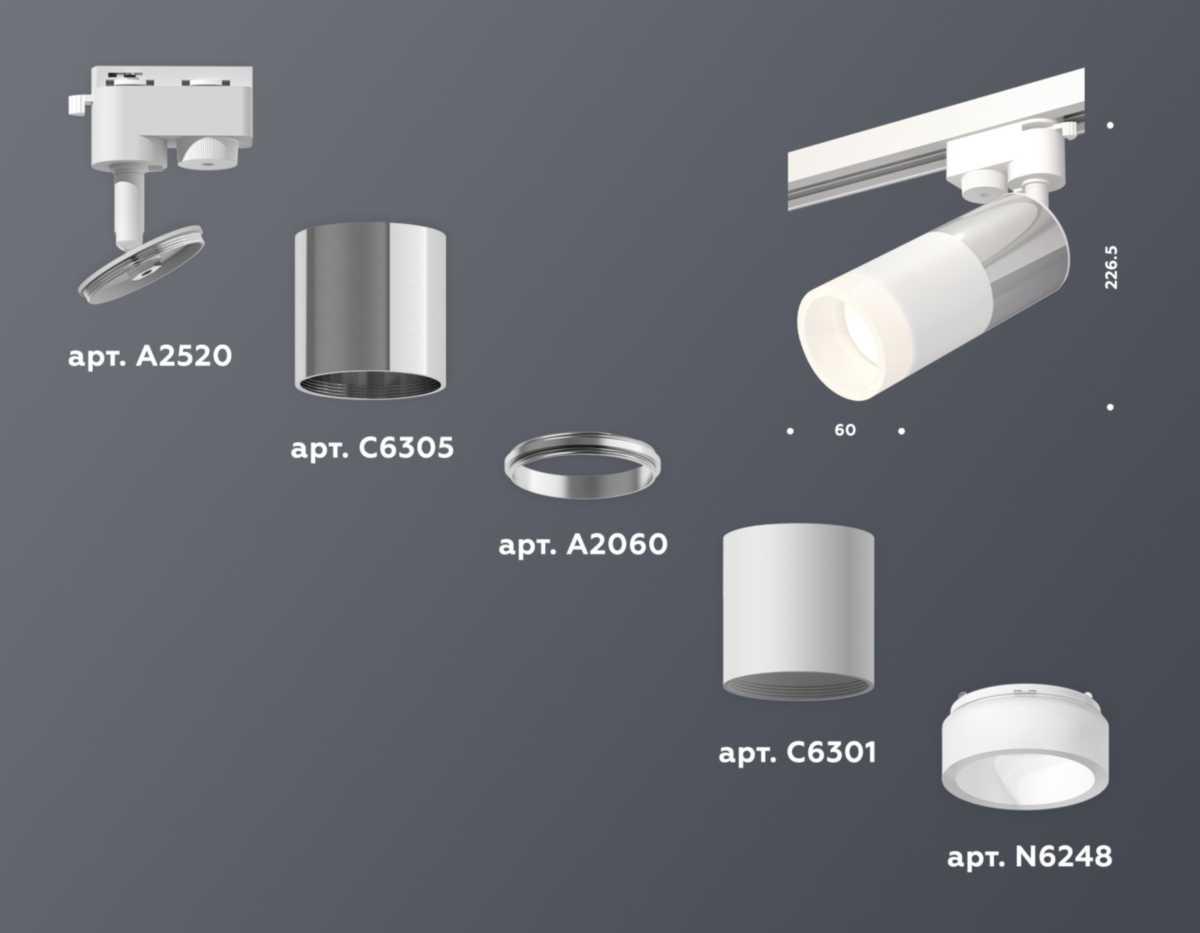 арт. A2520

арт. C6305

арт. A2060

226.5

60

арт. C6301

арт. N6248