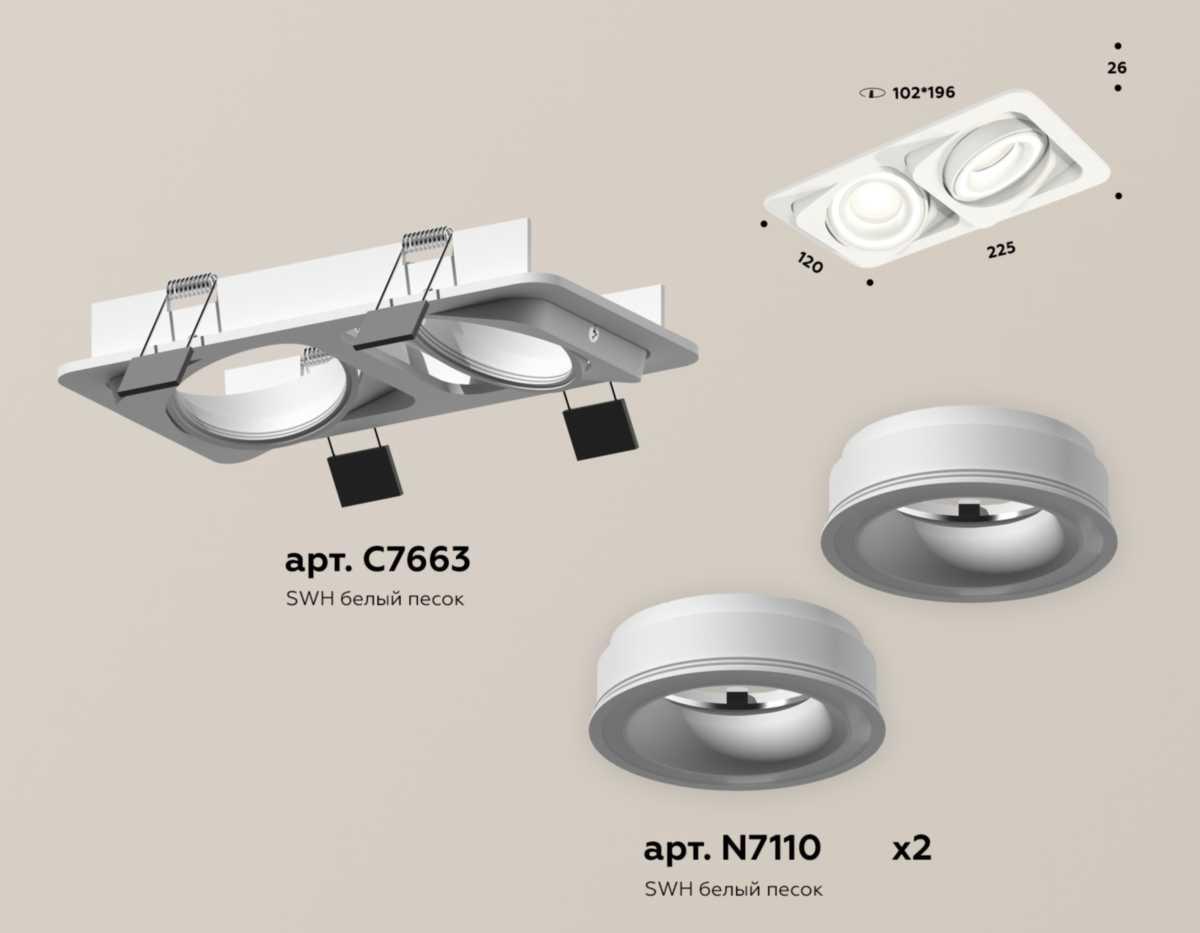 102*196

26

120

225

арт. C7663

SWH белый песок

арт. N7110 x2

SWH белый песок