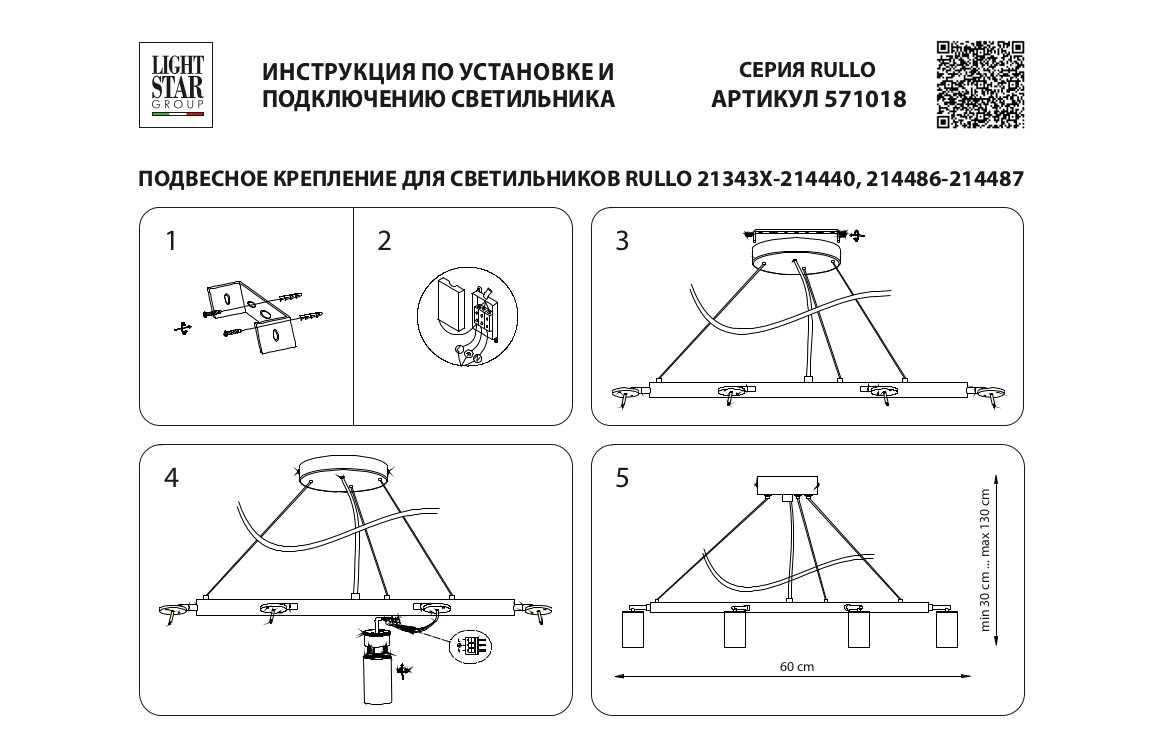 LIGHT STAR GROUP

ИНСТРУКЦИЯ ПО УСТАНОВКЕ И ПОДКЛЮЧЕНИЮ СВЕТИЛЬНИКА

СЕРИЯ RULLO
АРТИКУЛ 571018

ПОДВЕСНОЕ КРЕПЛЕНИЕ ДЛЯ СВЕТИЛЬНИКОВ RULLO 21343X-214440, 214486-214487

1

2

3

4

5

min 30 cm ... max 130 cm

60 cm