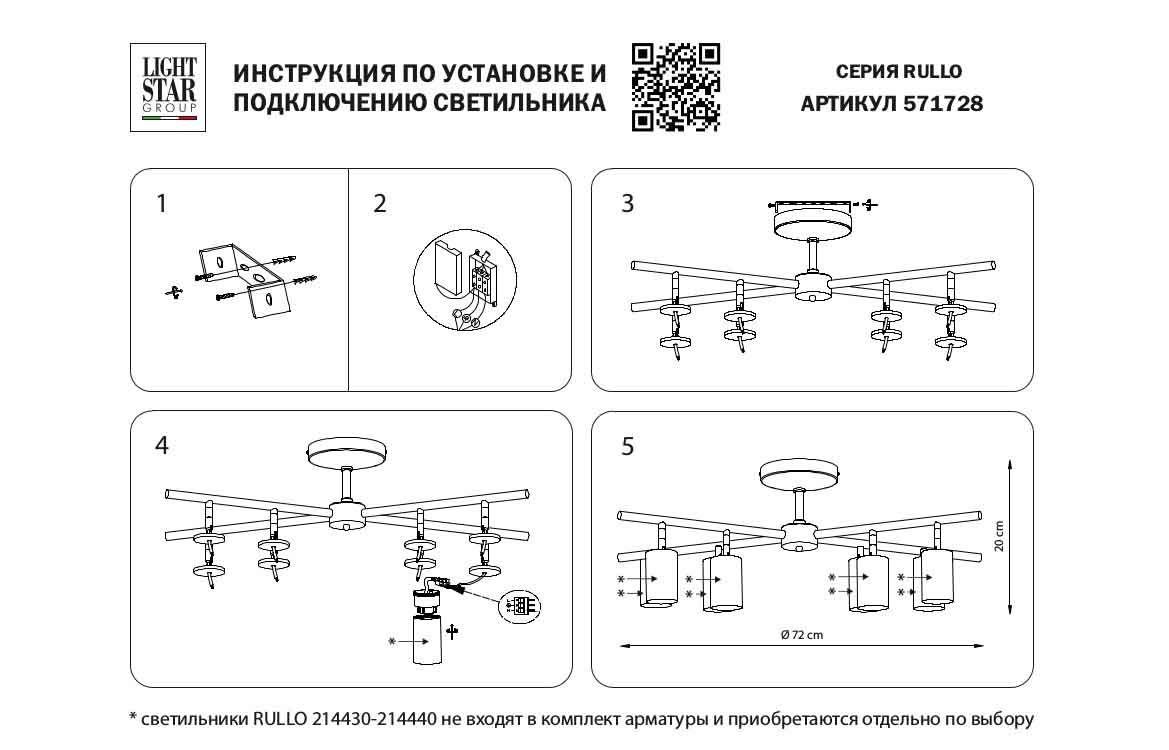 LIGHT STAR GROUP

ИНСТРУКЦИЯ ПО УСТАНОВКЕ И ПОДКЛЮЧЕНИЮ СВЕТИЛЬНИКА

СЕРИЯ RULLO
АРТИКУЛ 571728

1

2

3

4

*

5

*
*
*
*
*
*
*
*

20 cm

Ø 72 cm

* светильники RULLO 214430-214440 не входят в комплект арматуры и приобретаются отдельно по выбору